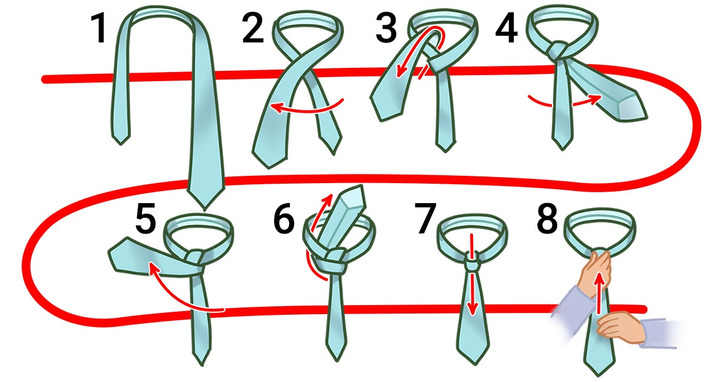 1 2 3 4
5 6 7 8