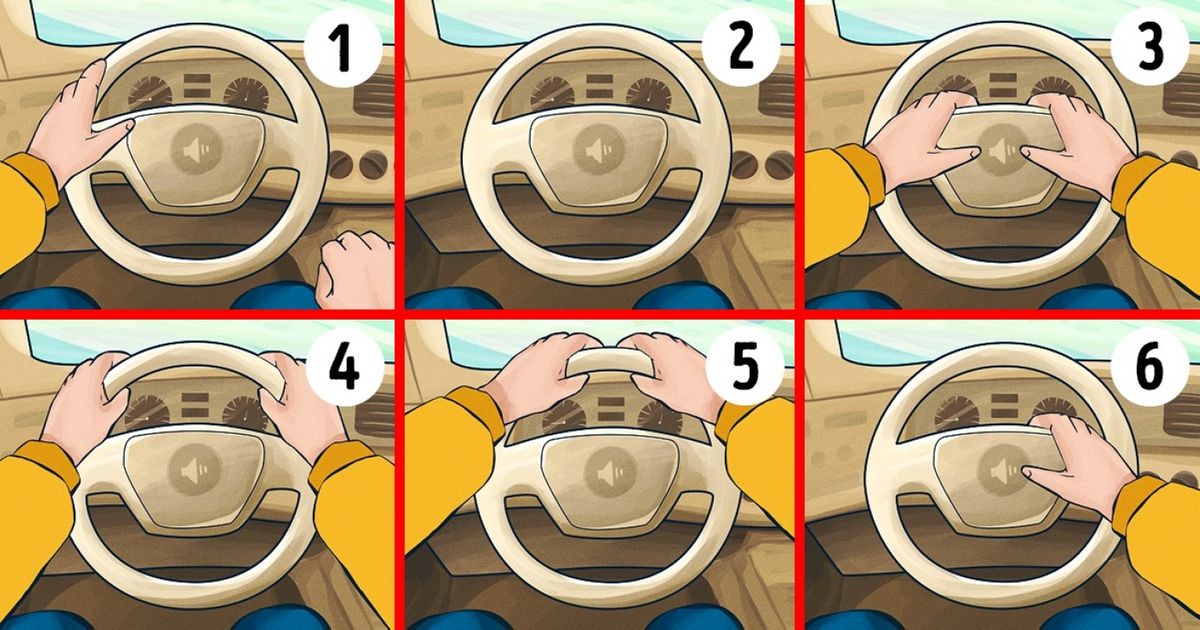 1
2
3
4
5
6